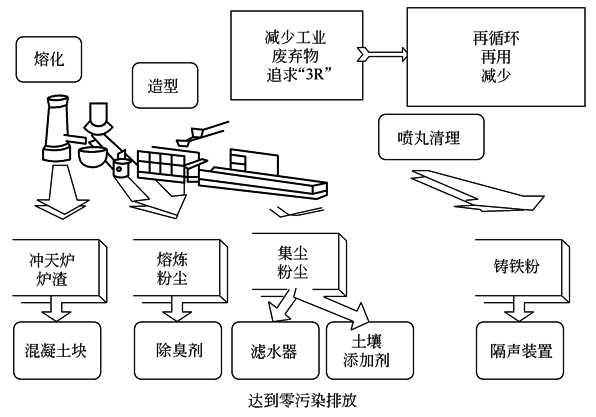 熔化

造型

减少工业
废弃物
追求“3R”

再循环
再用
减少

喷丸清理

冲天炉
炉渣

熔炼
粉尘

集尘
粉尘

铸铁粉

混凝土块

除臭剂

滤水器

土壤
添加剂

隔声装置

达到零污染排放